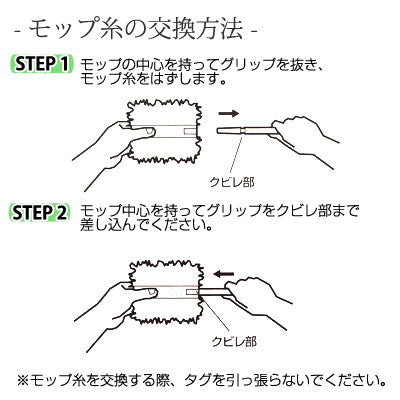 - モップ糸の交換方法 -

STEP 1 モップの中心を持ってグリップを抜き、モップ糸をはずします。

クビレ部

STEP 2 モップ中心を持ってグリップをクビレ部まで差し込んでください。

クビレ部

※モップ糸を交換する際、タグを引っ張らないでください。