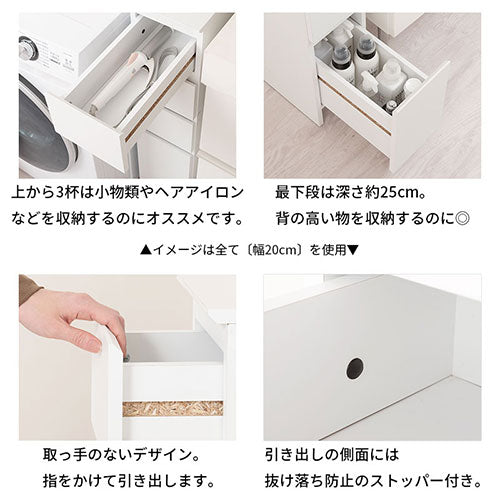 上から3杯は小物類やヘアアイロンなどを収納するのにオススメです。

最下段は深さ約25cm。
背の高い物を収納するのに◎

▲イメージは全て〔幅20cm〕を使用▼

取っ手のないデザイン。
指をかけて引き出します。

引き出しの側面には
抜け落ち防止のストッパー付き。