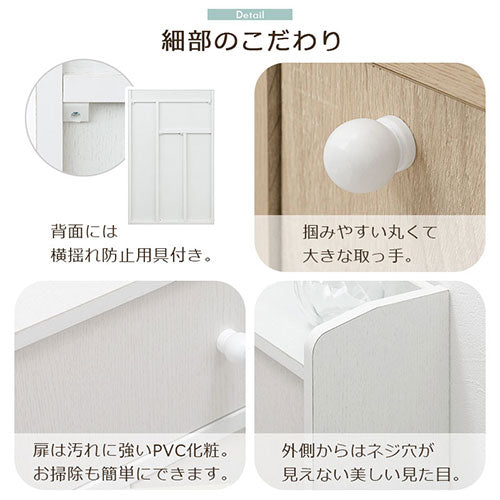 Detail

細部のこだわり

背面には
横揺れ防止用具付き。

掴みやすい丸くて
大きな取っ手。

扉は汚れに強いPVC化粧。
お掃除も簡単にできます。

外側からはネジ穴が
見えない美しい見た目。