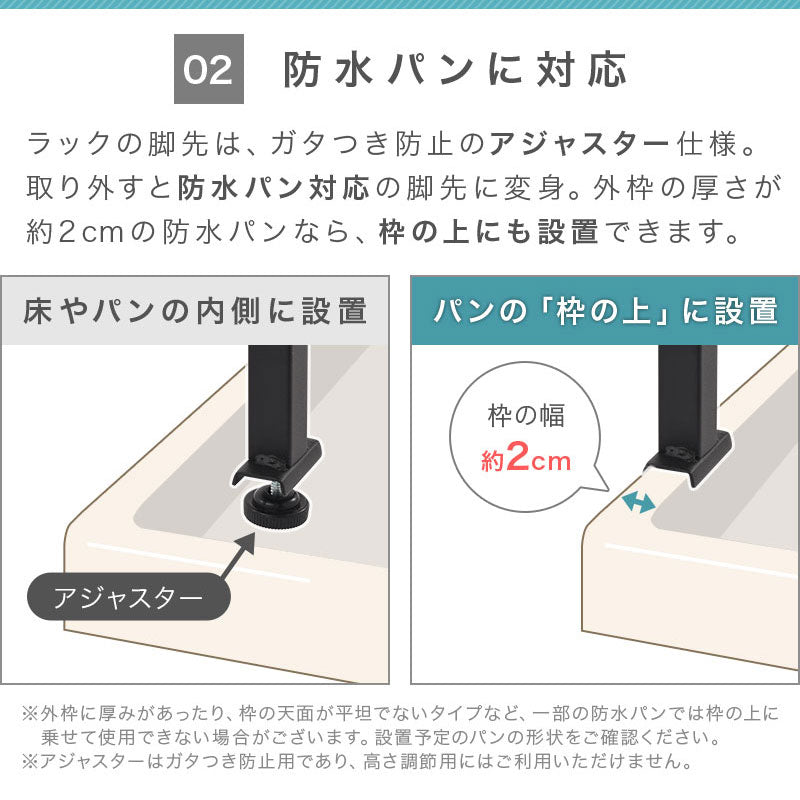 02 防水パンに対応

ラックの脚先は、ガタつき防止のアジャスター仕様。取り外すと防水パン対応の脚先に変身。外枠の厚さが約2cmの防水パンなら、枠の上にも設置できます。

床やパンの内側に設置

アジャスター

パンの「枠の上」に設置

枠の幅
約2cm

※外枠に厚みがあったり、枠の天面が平坦でないタイプなど、一部の防水パンでは枠の上に乗せて使用できない場合がございます。設置予定のパンの形状をご確認ください。
※アジャスターはガタつき防止用であり、高さ調節用にはご利用いただけません。