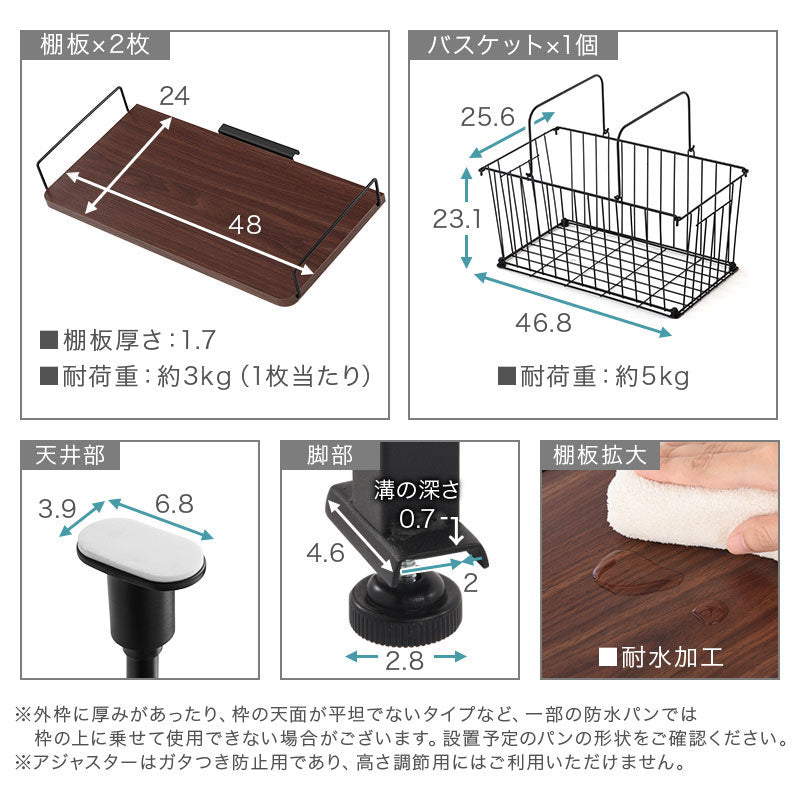 棚板×2枚

24

48

■棚板厚さ：1.7

■耐荷重：約3kg（1枚当たり）

バスケット×1個

25.6

23.1

46.8

■耐荷重：約5kg

天井部

3.9

6.8

脚部

溝の深さ

0.7

4.6

2

2.8

棚板拡大

■耐水加工

※外枠に厚みがあったり、枠の天面が平坦でないタイプなど、一部の防水パンでは枠の上に乗せて使用できない場合がございます。設置予定のパンの形状をご確認ください。
※アジャスターはガタつき防止用であり、高さ調節用にはご利用いただけません。