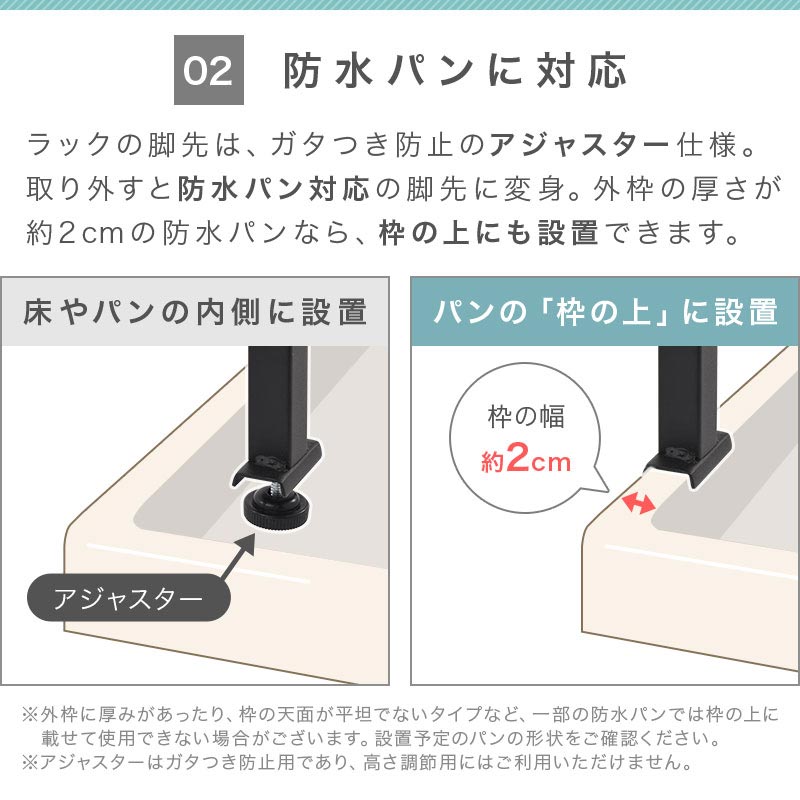 02 防水パンに対応

ラックの脚先は、ガタつき防止のアジャスター仕様。取り外すと防水パン対応の脚先に変身。外枠の厚さが約2cmの防水パンなら、枠の上にも設置できます。

床やパンの内側に設置

アジャスター

パンの「枠の上」に設置

枠の幅
約2cm

※外枠に厚みがあったり、枠の天面が平坦でないタイプなど、一部の防水パンでは枠の上に載せて使用できない場合がございます。設置予定のパンの形状をご確認ください。
※アジャスターはガタつき防止用であり、高さ調節用にはご利用いただけません。