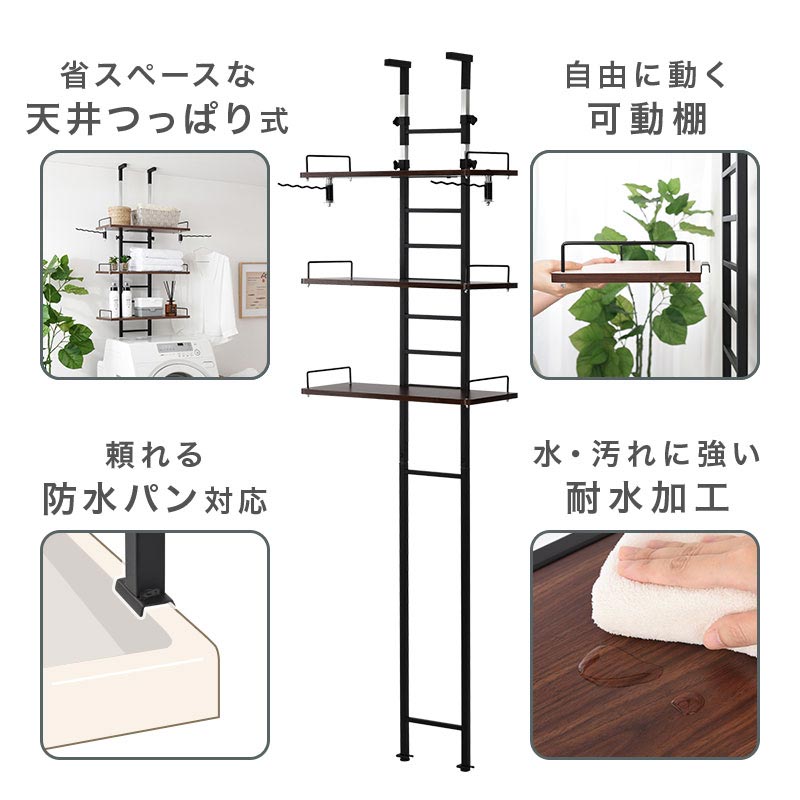 省スペースな
天井つっぱり式

自由に動く
可動棚

頼れる
防水パン対応

水・汚れに強い
耐水加工