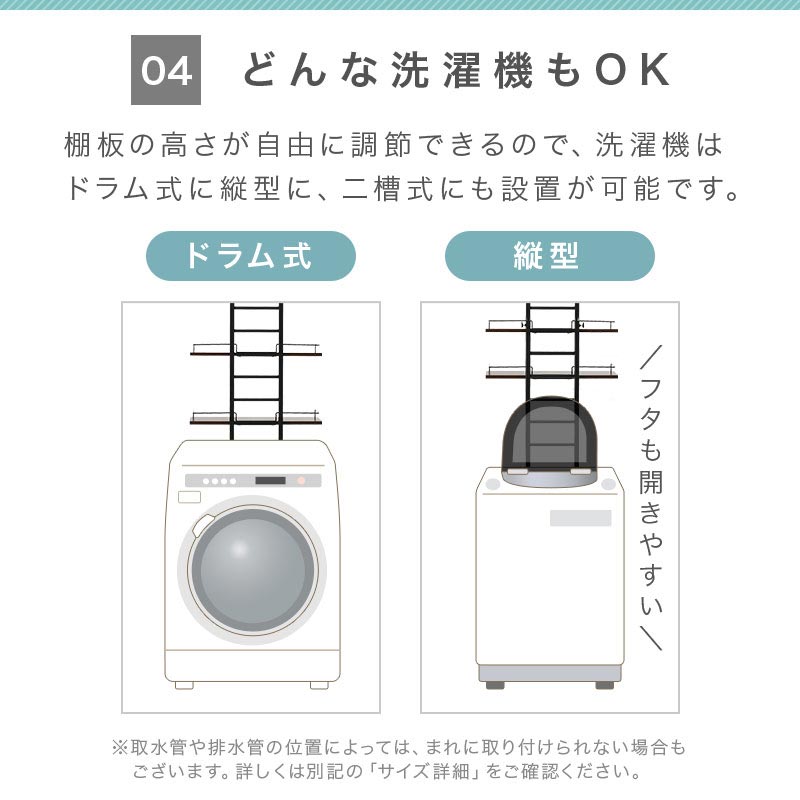 04 どんな洗濯機もOK

棚板の高さが自由に調節できるので、洗濯機はドラム式に縦型に、二槽式にも設置が可能です。

ドラム式

縦型

／フタも開きやすい＼

※取水管や排水管の位置によっては、まれに取り付けられない場合もございます。詳しくは別記の「サイズ詳細」をご確認ください。