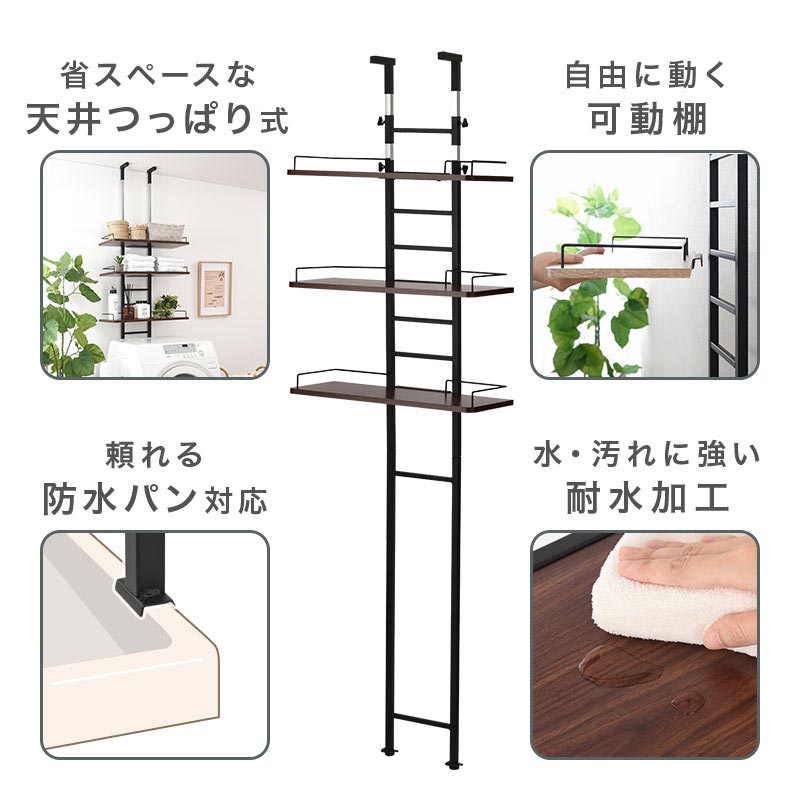 省スペースな
天井つっぱり式

自由に動く
可動棚

頼れる
防水パン対応

水・汚れに強い
耐水加工