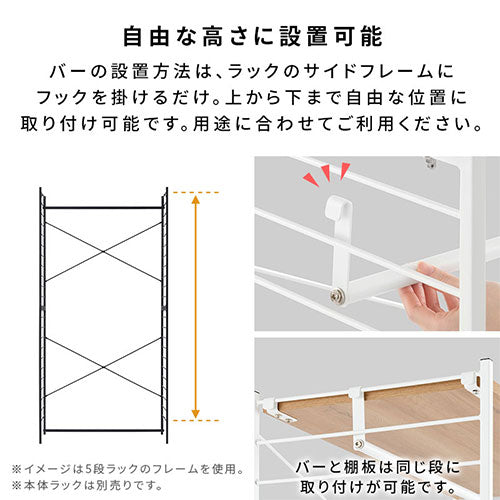 自由な高さに設置可能

バーの設置方法は、ラックのサイドフレームにフックを掛けるだけ。上から下まで自由な位置に取り付け可能です。用途に合わせてご利用ください。

※イメージは5段ラックのフレームを使用。
※本体ラックは別売りです。

バーと棚板は同じ段に取り付けが可能です。