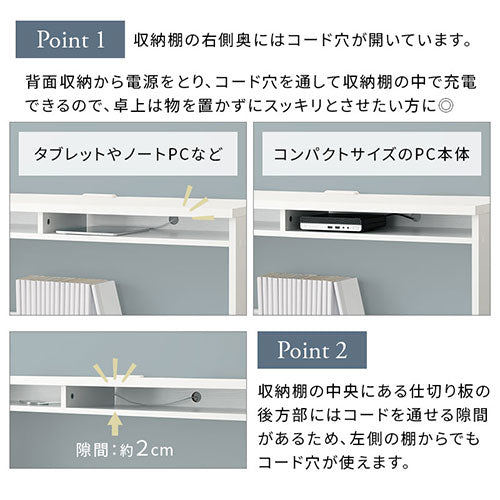 Point 1 収納棚の右側奥にはコード穴が開いています。

背面収納から電源をとり、コード穴を通して収納棚の中で充電できるので、卓上は物を置かずにスッキリとさせたい方に◎

タブレットやノートPCなど

コンパクトサイズのPC本体

隙間：約2cm

Point 2

収納棚の中央にある仕切り板の後方部にはコードを通せる隙間があるため、左側の棚からでもコード穴が使えます。