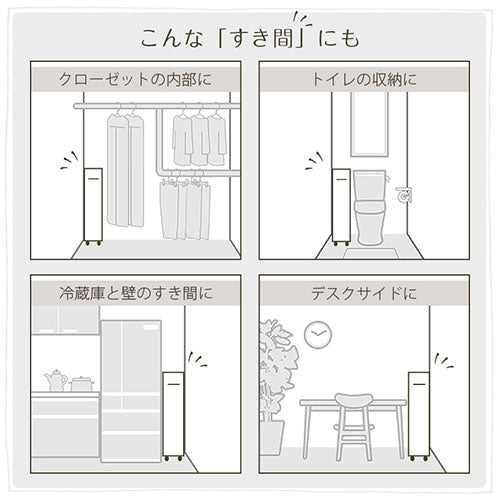 こんな「すき間」にも

クローゼットの内部に

トイレの収納に

冷蔵庫と壁のすき間に

デスクサイドに