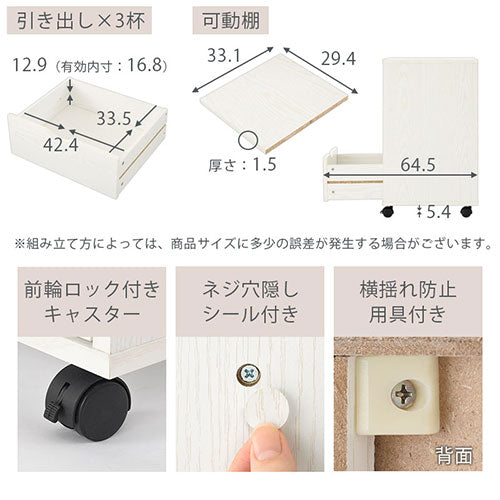 引き出し×3杯

12.9（有効内寸：16.8）

33.5

42.4

可動棚

33.1

29.4

厚さ：1.5

64.5

5.4

※組み立て方によっては、商品サイズに多少の誤差が発生する場合がございます。

前輪ロック付きキャスター

ネジ穴隠しシール付き

横揺れ防止用具付き

背面