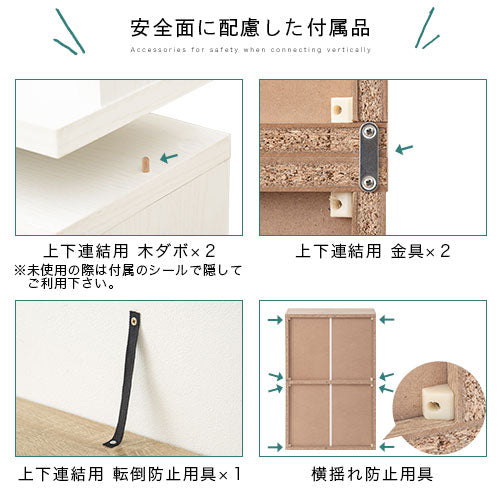 安全面に配慮した付属品

Accessories for safety when connecting vertically

上下連結用 木ダボ×2

※未使用の際は付属のシールで隠してご利用下さい。

上下連結用 金具×2

上下連結用 転倒防止用具×1

横揺れ防止用具