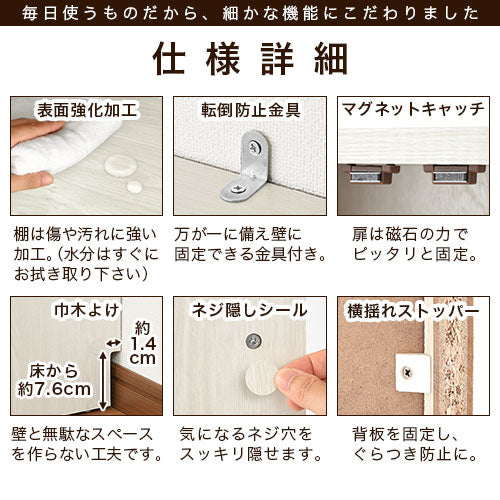 毎日使うものだから、細かな機能にこだわりました

仕様詳細

表面強化加工

棚は傷や汚れに強い加工。(水分はすぐにお拭き取り下さい)

転倒防止金具

万が一に備え壁に固定できる金具付き。

マグネットキャッチ

扉は磁石の力でピッタリと固定。

巾木よけ

約1.4cm

床から約7.6cm

壁と無駄なスペースを作らない工夫です。

ネジ隠しシール

気になるネジ穴をスッキリ隠せます。

横揺れストッパー

背板を固定し、ぐらつき防止に。