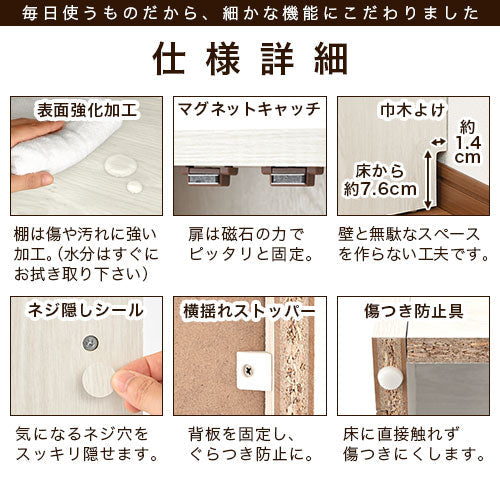 毎日使うものだから、細かな機能にこだわりました

仕様詳細

表面強化加工

棚は傷や汚れに強い加工。(水分はすぐにお拭き取り下さい)

マグネットキャッチ

扉は磁石の力でピッタリと固定。

巾木よけ

約1.4cm

床から約7.6cm

壁と無駄なスペースを作らない工夫です。

ネジ隠しシール

気になるネジ穴をスッキリ隠せます。

横揺れストッパー

背板を固定し、ぐらつき防止に。

傷つき防止具

床に直接触れず傷つきにくします。