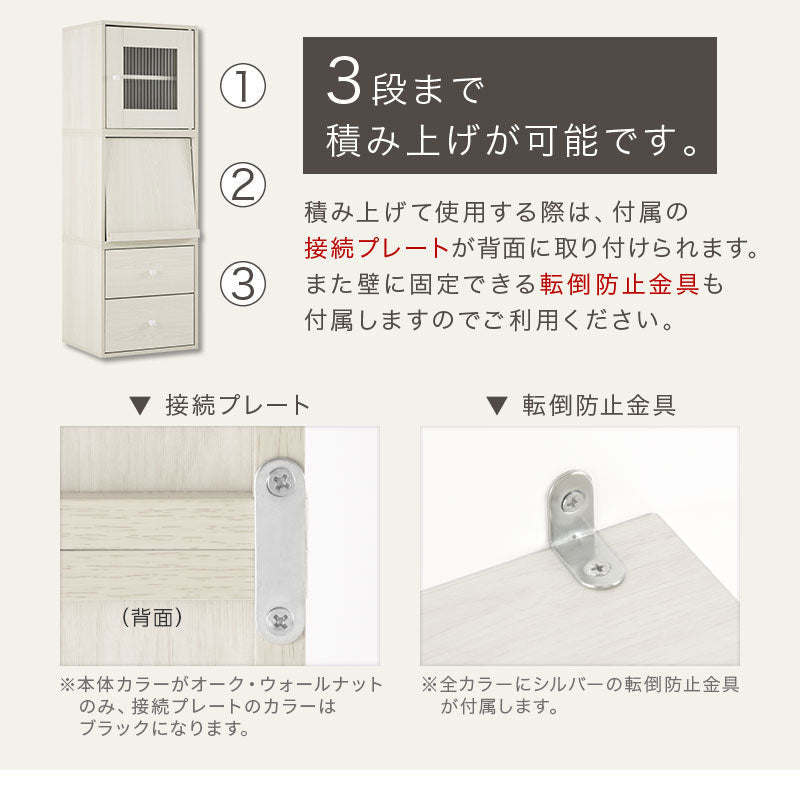 ①
②
③

3段まで
積み上げが可能です。

積み上げて使用する際は、付属の接続プレートが背面に取り付けられます。また壁に固定できる転倒防止金具も付属しますのでご利用ください。

▼ 接続プレート

（背面）

※本体カラーがオーク・ウォールナットのみ、接続プレートのカラーはブラックになります。

▼ 転倒防止金具

※全カラーにシルバーの転倒防止金具が付属します。