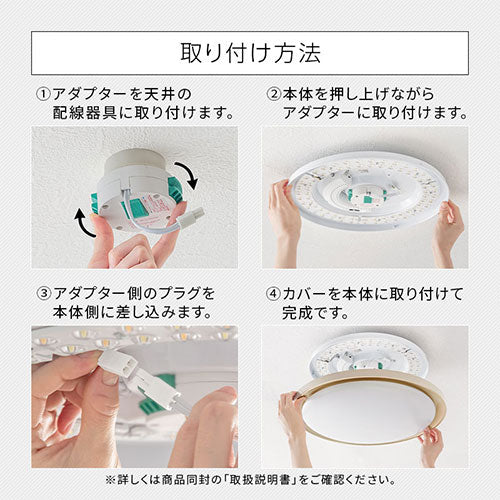 取り付け方法

①アダプターを天井の配線器具に取り付けます。

②本体を押し上げながらアダプターに取り付けます。

③アダプター側のプラグを本体側に差し込みます。

④カバーを本体に取り付けて完成です。

※詳しくは商品同封の「取扱説明書」をご確認ください。