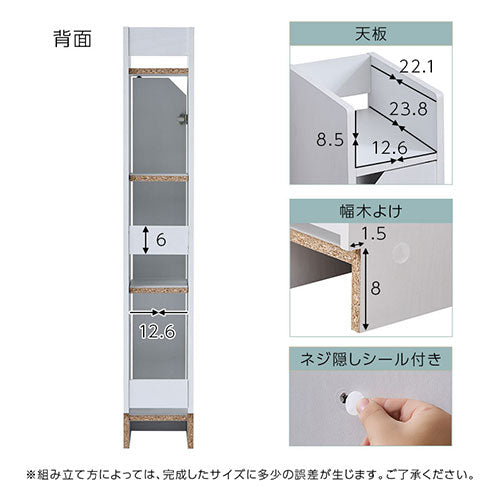 背面

6

12.6

天板

22.1

23.8

8.5

12.6

幅木よけ

1.5

8

ネジ隠しシール付き

※組み立て方によっては、完成したサイズに多少の誤差が生じます。ご了承ください。