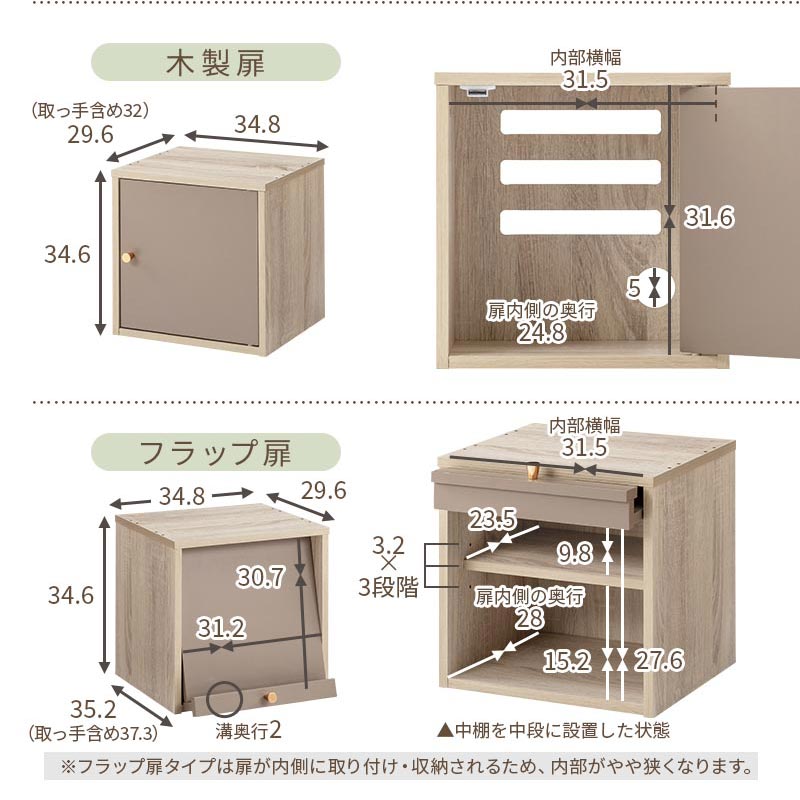 木製扉

(取っ手含め32)
29.6
34.8
34.6

内部横幅
31.5
31.6
5
扉内側の奥行
24.8

フラップ扉

34.8
29.6
34.6
30.7
31.2
35.2
(取っ手含め37.3)
溝奥行2

内部横幅
31.5
23.5
3.2
×
3段階
9.8
扉内側の奥行
28
15.2
27.6

▲中棚を中段に設置した状態

※フラップ扉タイプは扉が内側に取り付け・収納されるため、内部がやや狭くなります。