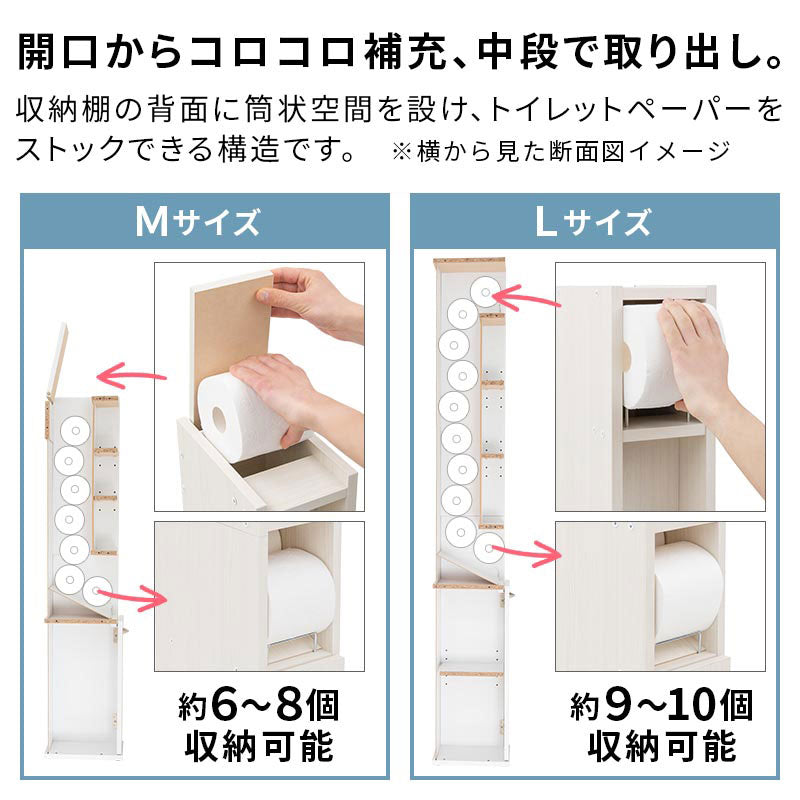 開口からコロコロ補充、中段で取り出し。

収納棚の背面に筒状空間を設け、トイレットペーパーをストックできる構造です。 ※横から見た断面図イメージ

Mサイズ

約6~8個
収納可能

Lサイズ

約9~10個
収納可能