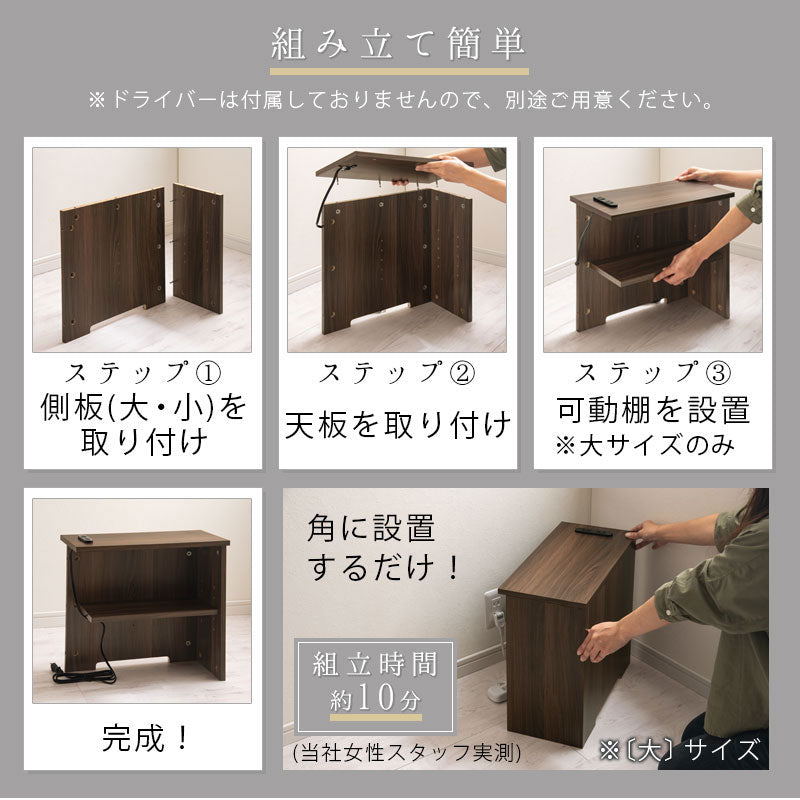 組み立て簡単

※ドライバーは付属しておりませんので、別途ご用意ください。

ステップ①
側板(大・小)を取り付け

ステップ②
天板を取り付け

ステップ③
可動棚を設置
※大サイズのみ

完成！

角に設置するだけ！

組立時間
約10分

(当社女性スタッフ実測)

※〔大〕サイズ